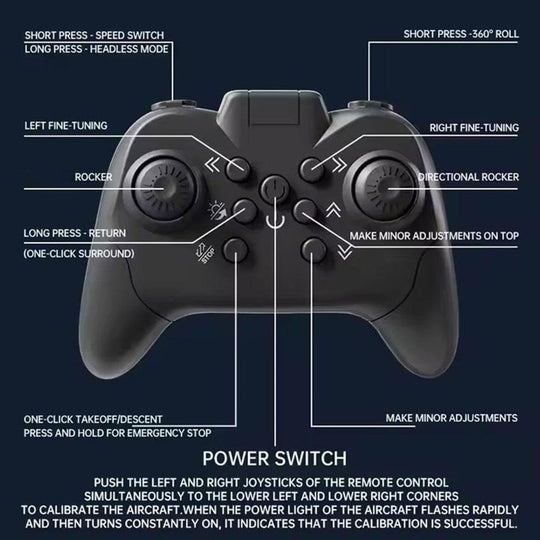 SHORT PRESS - SPEED SWITCH
LONG PRESS - HEADLESS MODE

SHORT PRESS -360° ROLL

LEFT FINE-TUNING

RIGHT FINE-TUNING

ROCKER

DIRECTIONAL ROCKER

LONG PRESS - RETURN
(ONE-CLICK SURROUND)

MAKE MINOR ADJUSTMENTS ON TOP

STOP

ONE-CLICK TAKEOFF/DESCENT
PRESS AND HOLD FOR EMERGENCY STOP

MAKE MINOR ADJUSTMENTS

POWER SWITCH

PUSH THE LEFT AND RIGHT JOYSTICKS OF THE REMOTE CONTROL SIMULTANEOUSLY TO THE LOWER LEFT AND LOWER RIGHT CORNERS TO CALIBRATE THE AIRCRAFT.WHEN THE POWER LIGHT OF THE AIRCRAFT FLASHES RAPIDLY AND THEN TURNS CONSTANTLY ON, IT INDICATES THAT THE CALIBRATION IS SUCCESSFUL.